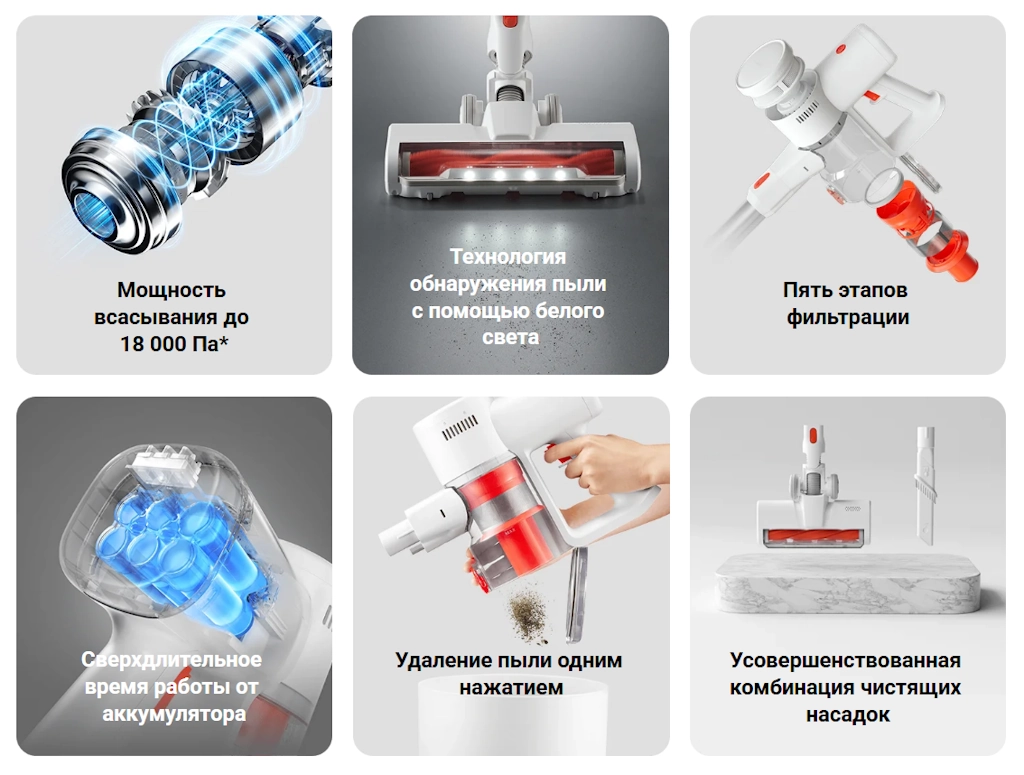 Мощность всасывания до 18 000 Па*

Технология обнаружения пыли с помощью белого света

Пять этапов фильтрации

Сверхдлительное время работы от аккумулятора

Удаление пыли одним нажатием

Усовершенствованная комбинация чистящих насадок