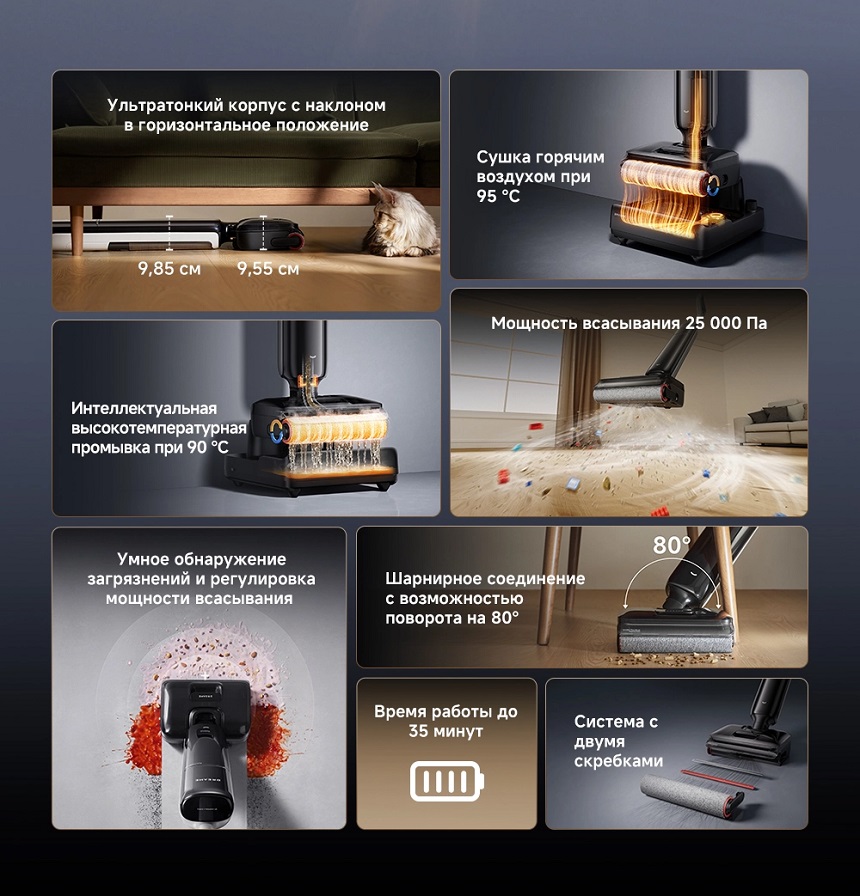 Ультратонкий корпус с наклоном в горизонтальное положение

9,85 см

9,55 см

Сушка горячим воздухом при 95 °C

Интеллектуальная высокотемпературная промывка при 90 °C

Мощность всасывания 25 000 Па

Умное обнаружение загрязнений и регулировка мощности всасывания

Шарнирное соединение с возможностью поворота на 80°

80°

Время работы до 35 минут

Система с двумя скребками