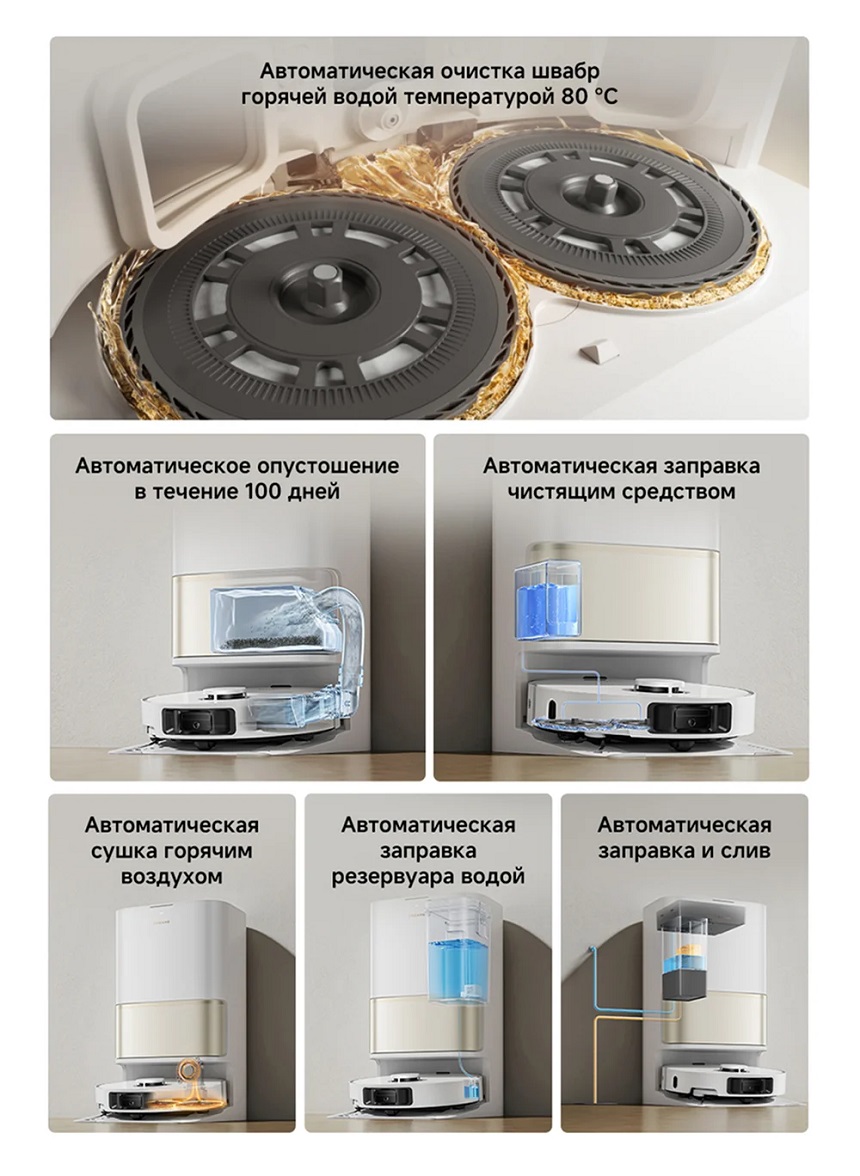 Автоматическая очистка швабр горячей водой температурой 80 °C

Автоматическое опустошение в течение 100 дней

Автоматическая заправка чистящим средством

Автоматическая сушка горячим воздухом

Автоматическая заправка резервуара водой

Автоматическая заправка и слив