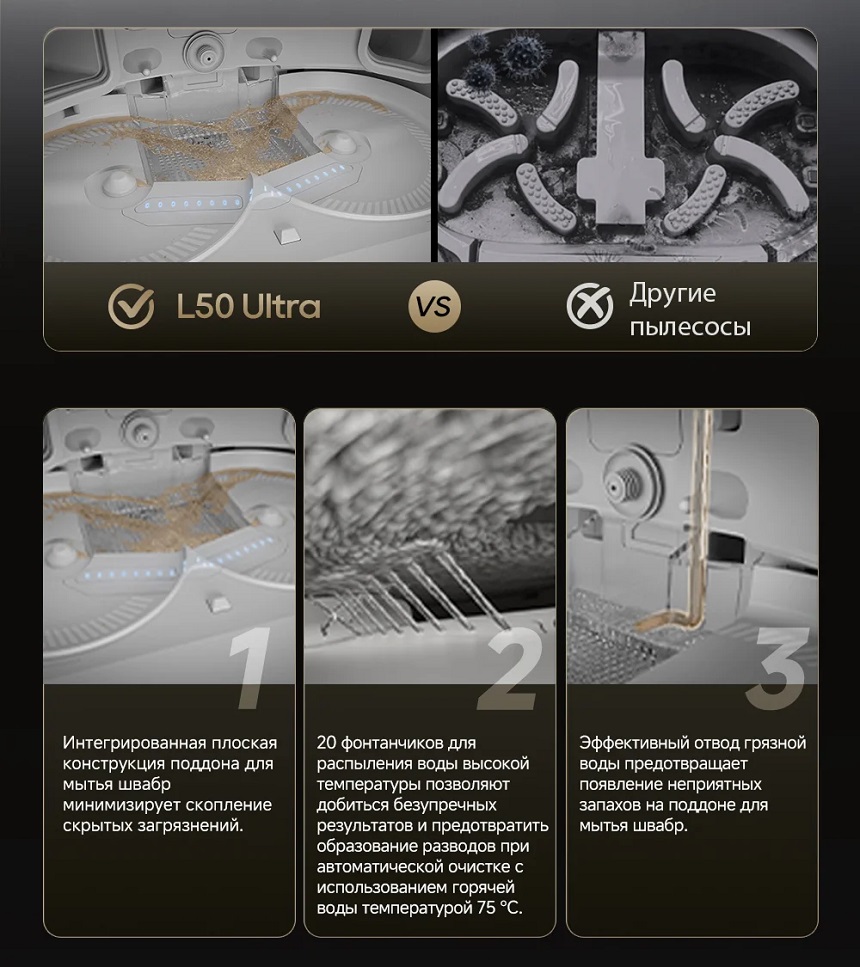 L50 Ultra

VS

Другие пылесосы

1

Интегрированная плоская конструкция поддона для мытья швабр минимизирует скопление скрытых загрязнений.

2

20 фонтанчиков для распыления воды высокой температуры позволяют добиться безупречных результатов и предотвратить образование разводов при автоматической очистке с использованием горячей воды температурой 75 °C.

3

Эффективный отвод грязной воды предотвращает появление неприятных запахов на поддоне для мытья швабр.