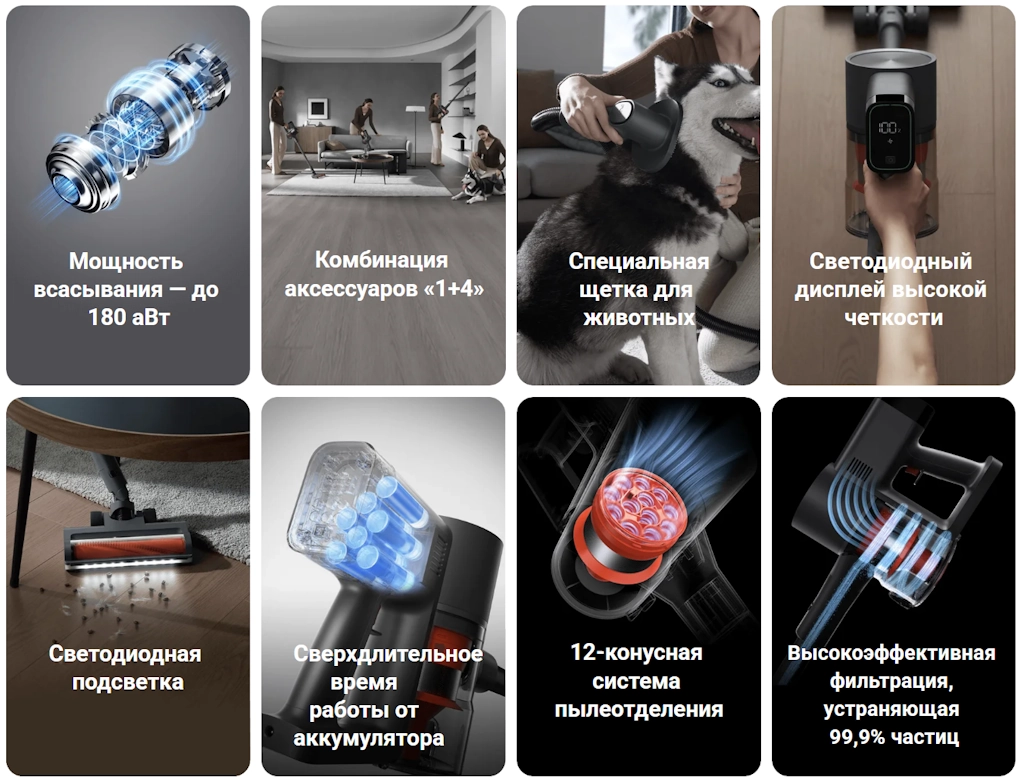 Мощность всасывания — до 180 аВт

Комбинация аксессуаров «1+4»

Специальная щетка для животных

Светодиодный дисплей высокой четкости

Светодиодная подсветка

Сверхдлительное время работы от аккумулятора

12-конусная система пылеотделения

Высокоэффективная фильтрация, устраняющая 99,9% частиц