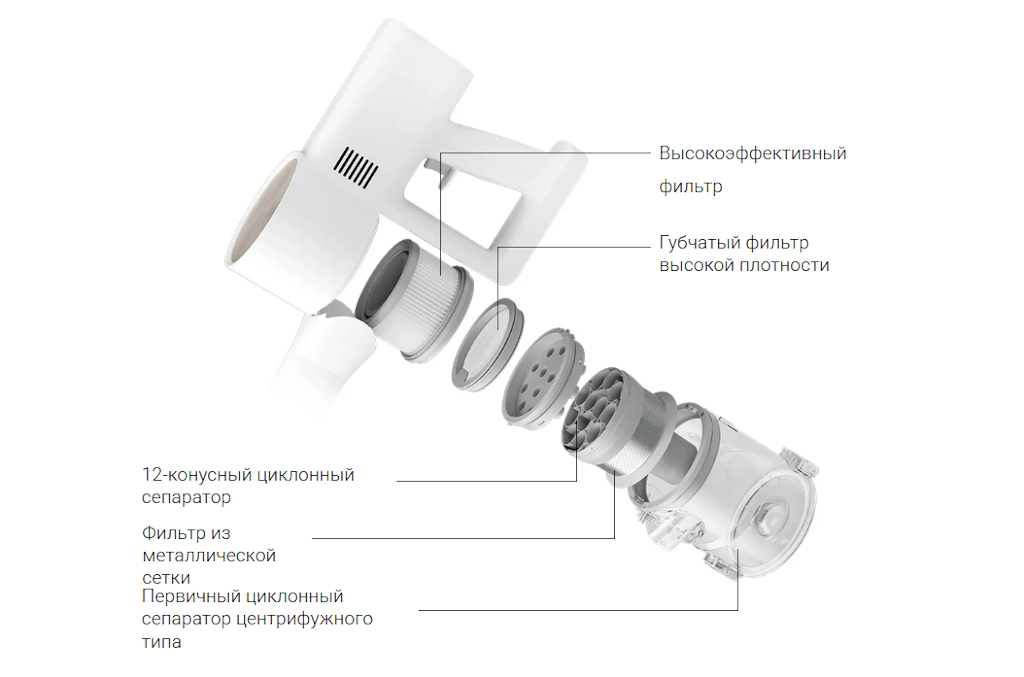 Высокоэффективный фильтр

Губчатый фильтр высокой плотности

12-конусный циклонный сепаратор

Фильтр из металлической сетки

Первичный циклонный сепаратор центрифужного типа